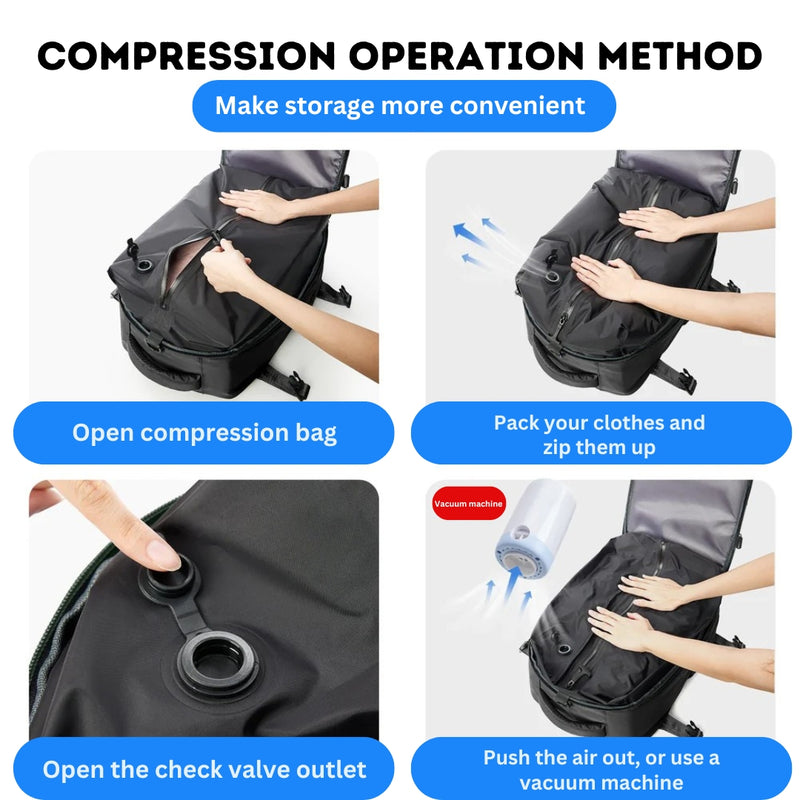 COMPRESSION OPERATION METHOD

Make storage more convenient

Open compression bag

Pack your clothes and zip them up

Open the check valve outlet

Vacuum machine

Push the air out, or use a vacuum machine